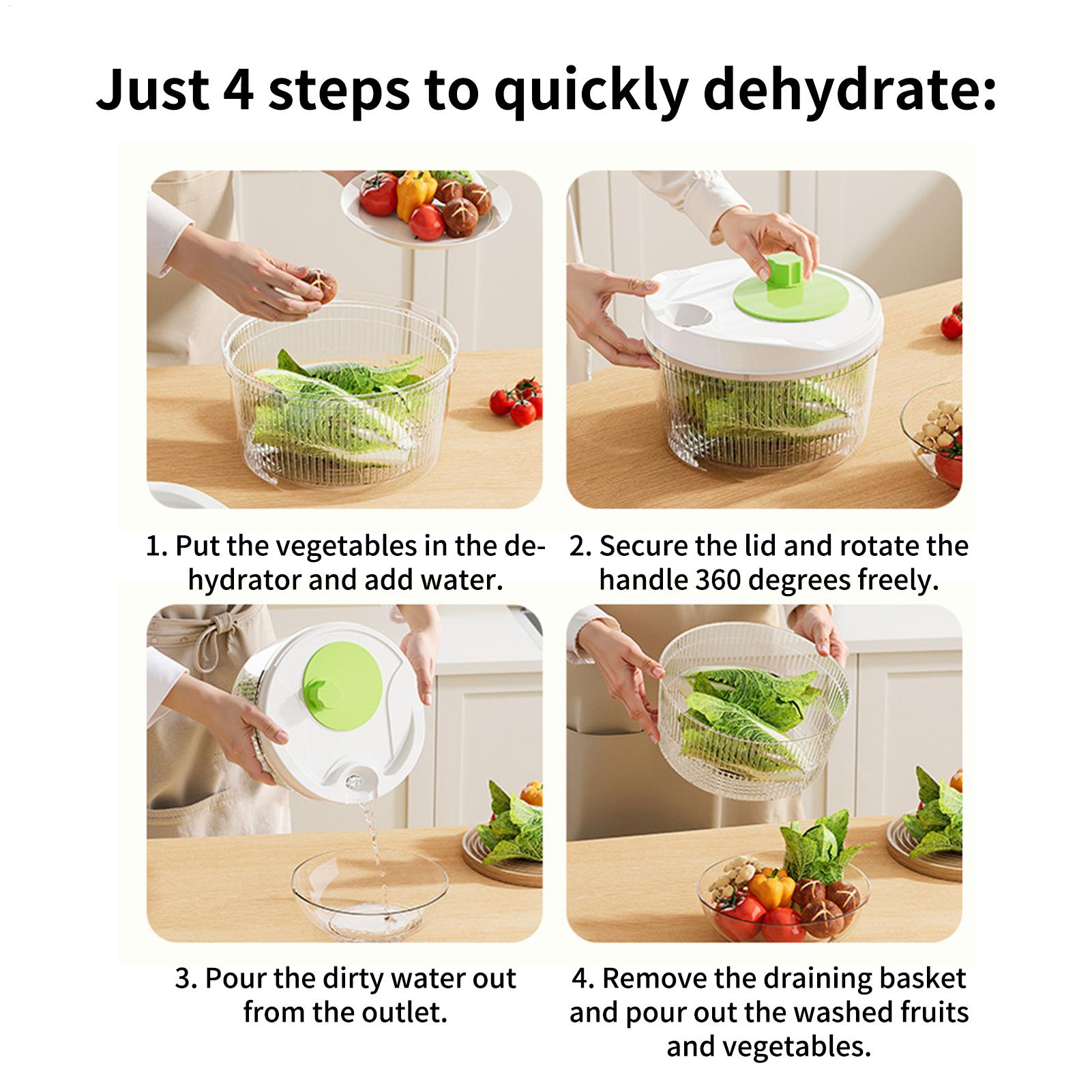 Just 4 steps to quickly dehydrate:

1. Put the vegetables in the dehydrator and add water.

2. Secure the lid and rotate the handle 360 degrees freely.

3. Pour the dirty water out from the outlet.

4. Remove the draining basket and pour out the washed fruits and vegetables.